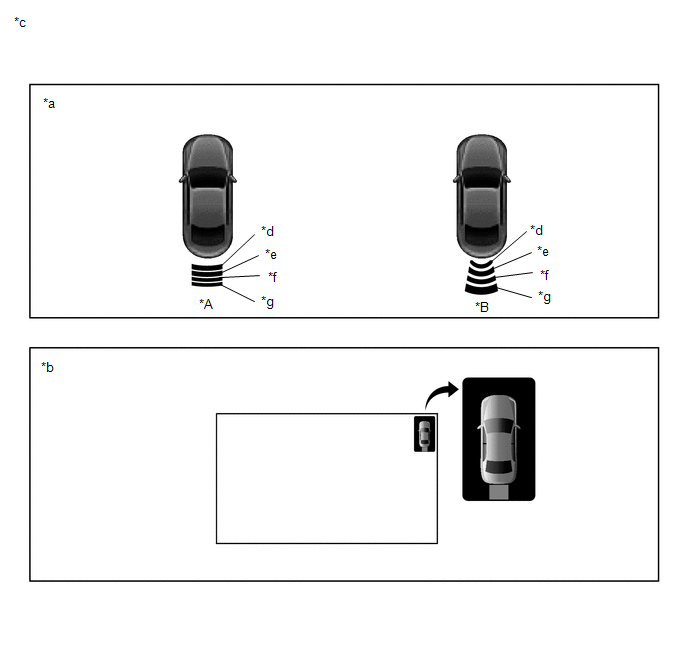 *c

*a

*d
*e
*f
*g
*A

*d
*e
*f
*g
*B

*b