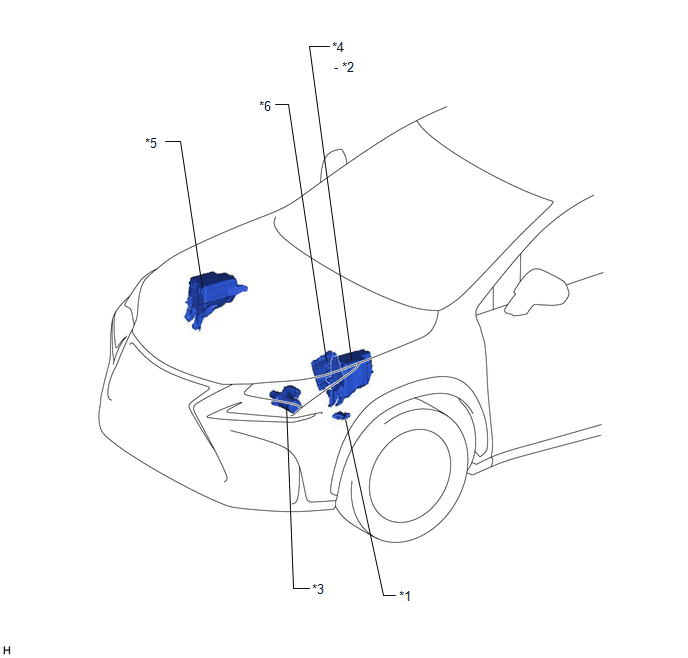 *4
- *2
*6
*5
*3
*1
H