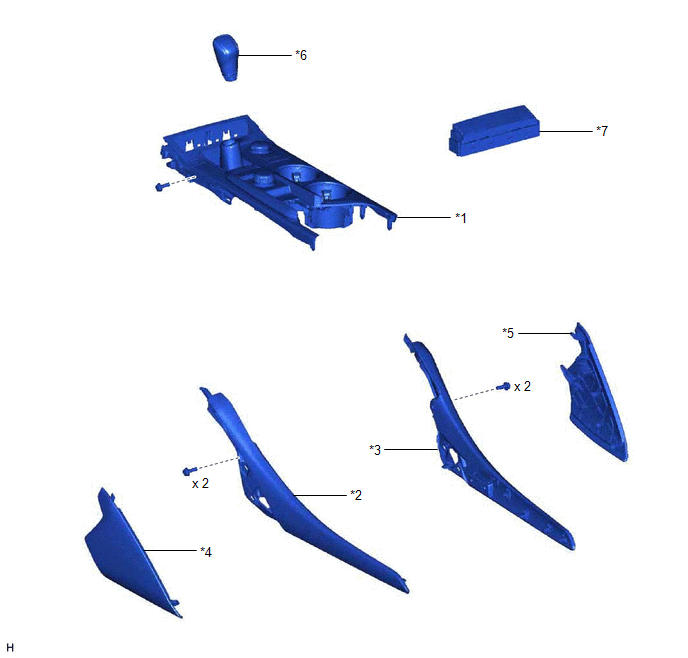 *6

*7

*1

*5

x 2

*3

x 2

*2

*4

H