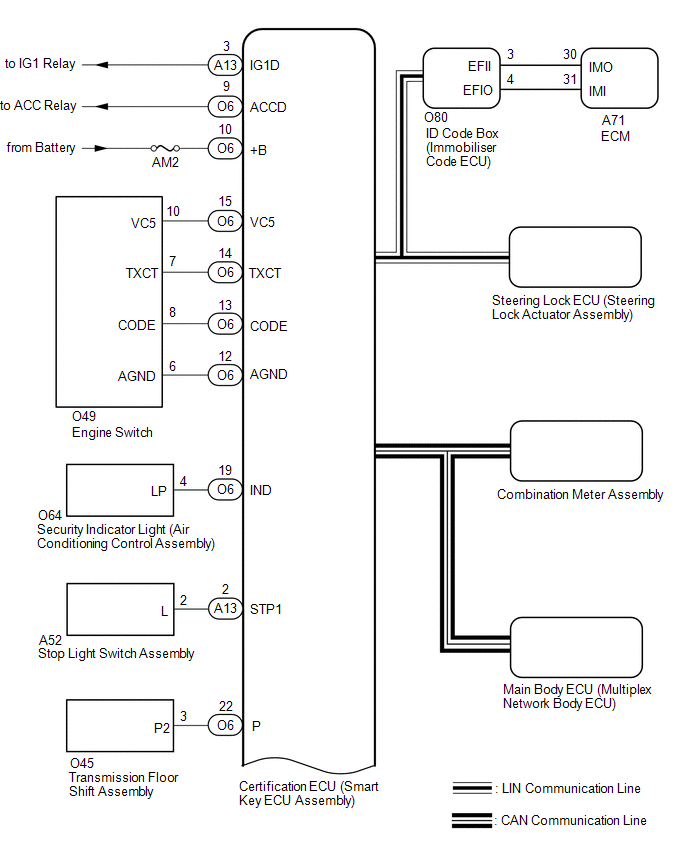 to IG1 Relay
3
A13
IG1D
to ACC Relay
9
O6
ACCD
from Battery
AM2
10
O6
+B
VC5
10
15
O6
VC5
TXCT
7
14
O6
TXCT
CODE
8
13
O6
CODE
AGND
6
12
O6
AGND
O49
Engine Switch
LP
4
19
O6
IND
O64
Security Indicator Light (Air Conditioning Control Assembly)
L
2
2
A13
STP1
A52
Stop Light Switch Assembly
P2
3
22
O6
P
O45
Transmission Floor Shift Assembly
Certification ECU (Smart Key ECU Assembly)
EFII
EFIO
3
4
30
31
IMO
IMI
O80
ID Code Box (Immobiliser Code ECU)
A71
ECM
Steering Lock ECU (Steering Lock Actuator Assembly)
Combination Meter Assembly
Main Body ECU (Multiplex Network Body ECU)
: LIN Communication Line
: CAN Communication Line