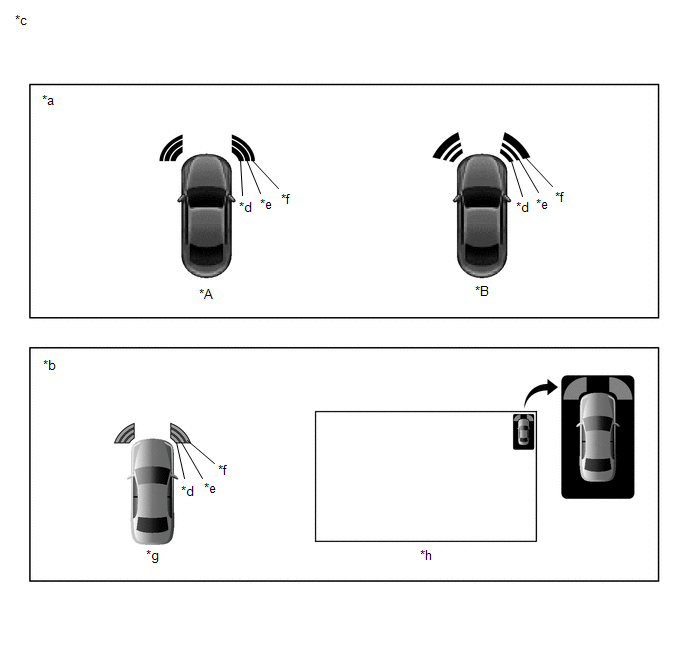 *c

*a

*d *e *f

*A

*d *e *f

*B

*b

*d *e *f

*g

*h