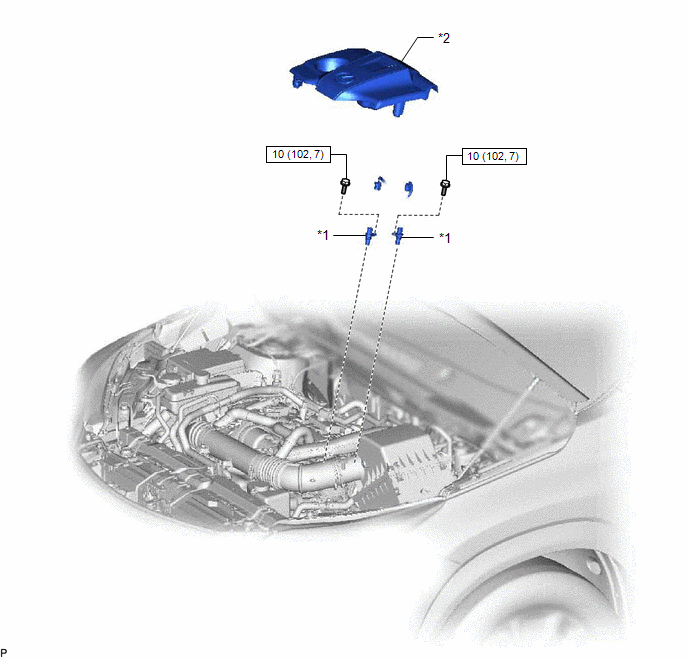 *2

10 (102, 7)

10 (102, 7)

*1

*1

P