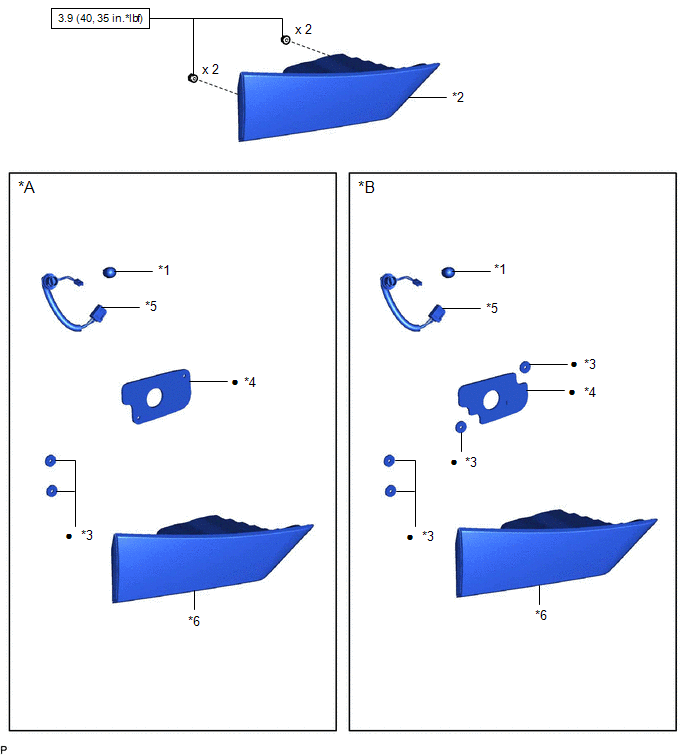 3.9 (40, 35 in.*lbf)

x 2

x 2

*2

*A

*1

*5

*4

*3

*6

*B

*1

*5

*3

*4

*3

*3

*6

P