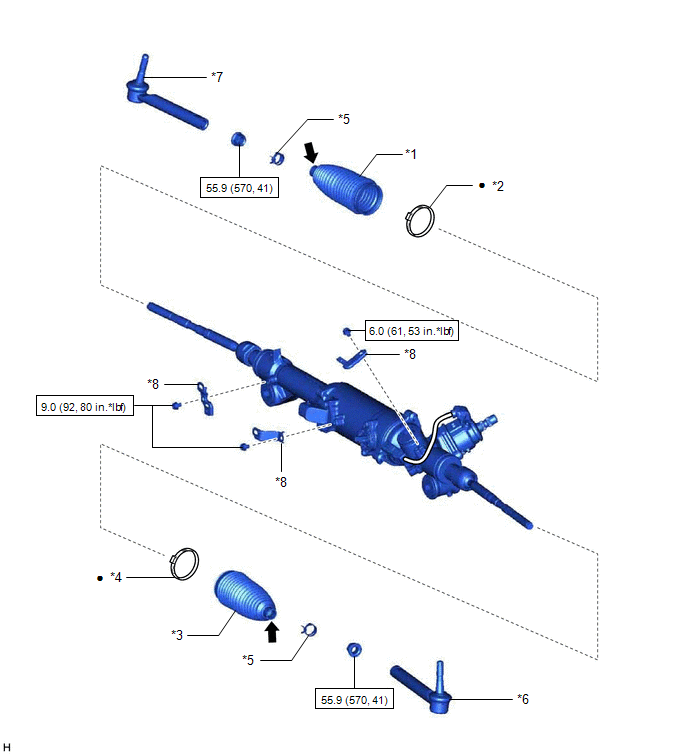 *7

*5

*1

55.9 (570, 41)

● *2

6.0 (61, 53 in.*lbf)

*8

*8

9.0 (92, 80 in.*lbf)

*8

● *4

*3

*5

55.9 (570, 41)

*6

H