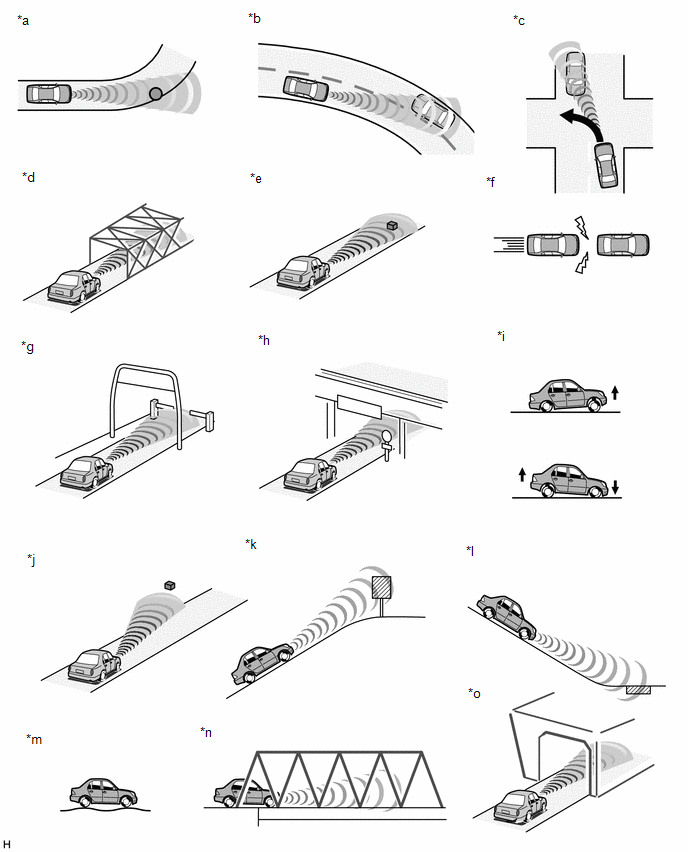 *a

*b

*c

*d

*e

*f

*g

*h

*i

*j

*k

*l

*m

*n

*o

H