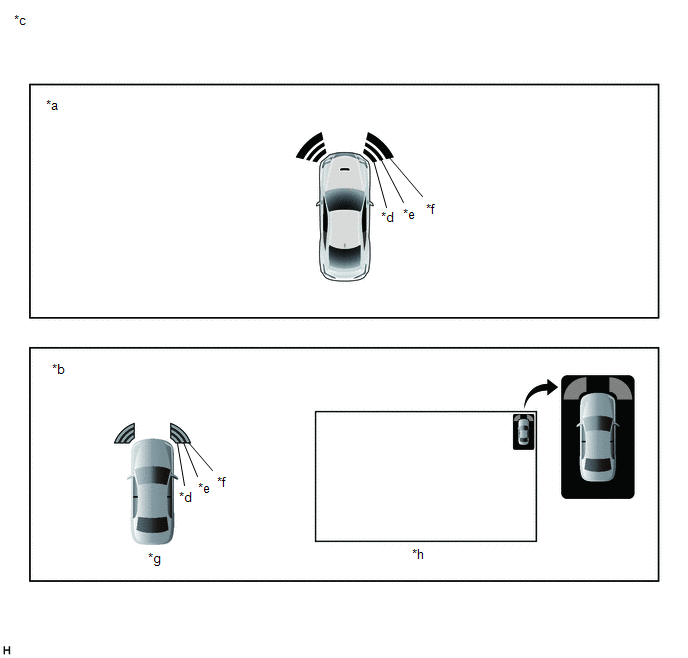 *c

*a

*d *e *f

*b

*d *e *f

*g

*h

H