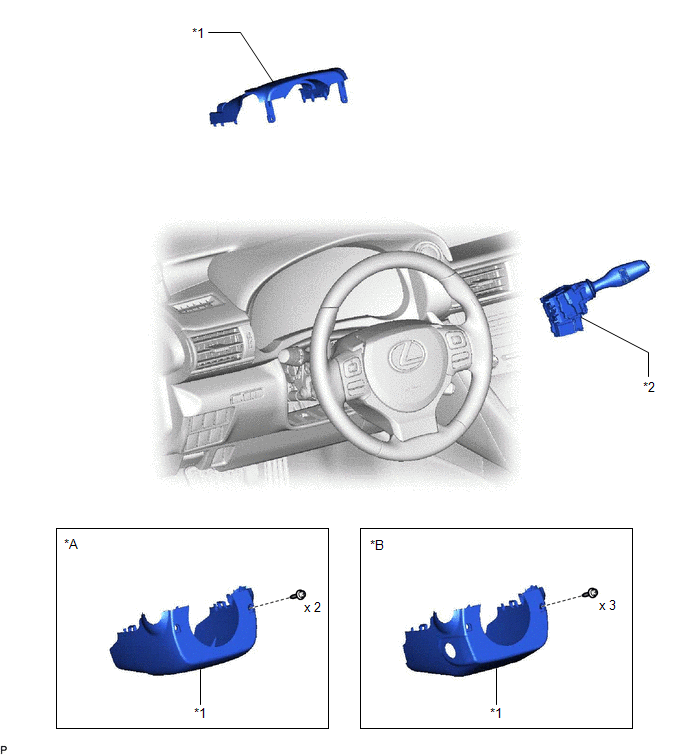 *1

*2

*A

x 2

*1

*B

x 3

*1

P