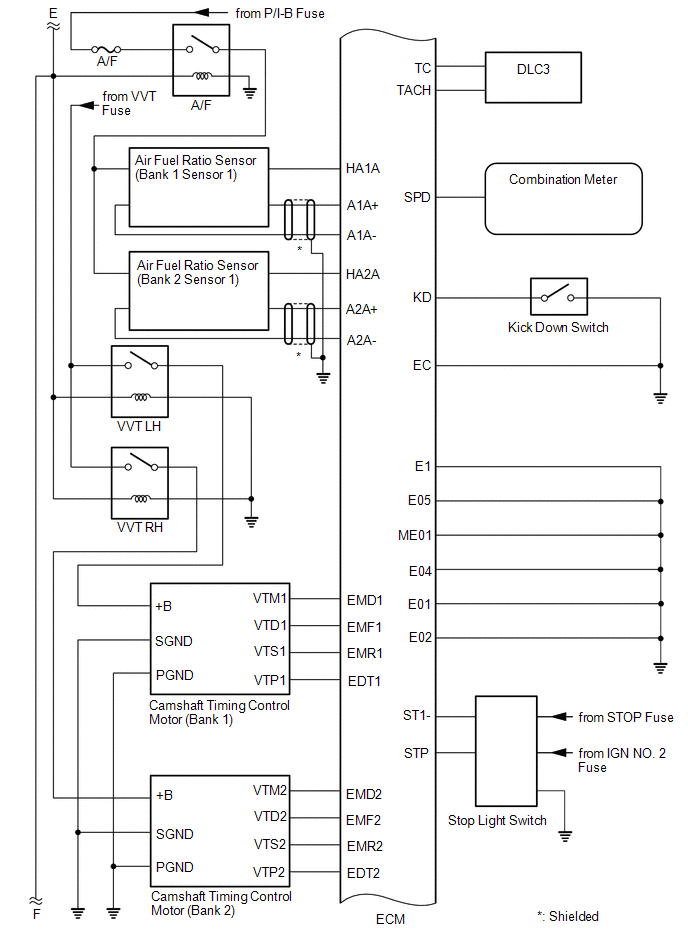 E

from P/I-B Fuse

A/F

A/F

from VVT Fuse

Air Fuel Ratio Sensor (Bank 1 Sensor 1)

HA1A

A1A+

A1A-

*

Air Fuel Ratio Sensor (Bank 2 Sensor 1)

HA2A

A2A+

A2A-

*

VVT LH

VVT RH

+B

SGND

PGND

VTM1

VTD1

VTS1

VTP1

EMD1

EMF1

EMR1

EDT1

Camshaft Timing Control Motor (Bank 1)

+B

SGND

PGND

VTM2

VTD2

VTS2

VTP2

EMD2

EMF2

EMR2

EDT2

Camshaft Timing Control Motor (Bank 2)

F

ECM

TC

TACH

DLC3

SPD

Combination Meter

KD

Kick Down Switch

EC

E1

E05

ME01

E04

E01

E02

ST1-

STP

from STOP Fuse

from IGN NO. 2 Fuse

Stop Light Switch

*: Shielded