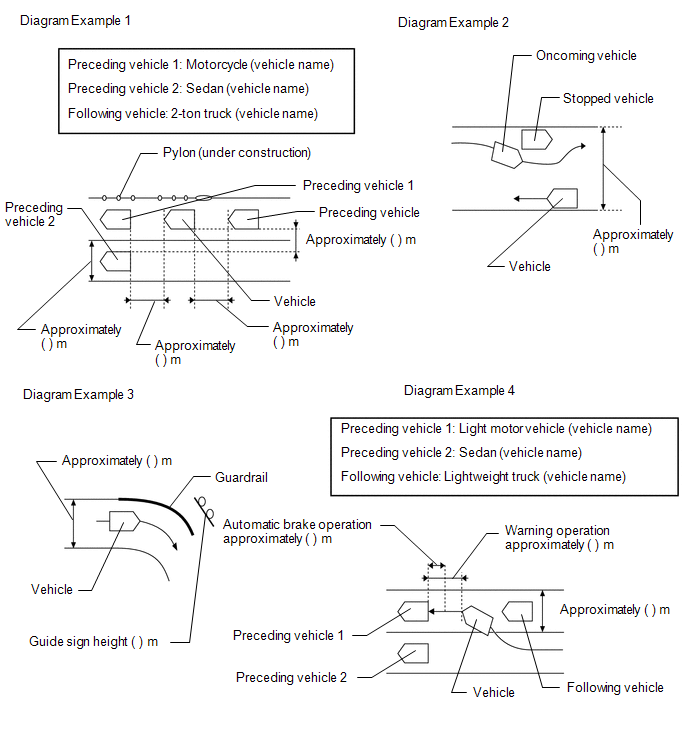 Diagram Example 1

Preceding vehicle 1: Motorcycle (vehicle name)
Preceding vehicle 2: Sedan (vehicle name)
Following vehicle: 2-ton truck (vehicle name)

Pylon (under construction)

Preceding vehicle 1

Preceding vehicle 2

Preceding vehicle

Approximately ( ) m

Vehicle

Approximately ( ) m

Approximately ( ) m

Approximately ( ) m

Diagram Example 2

Oncoming vehicle

Stopped vehicle

Approximately ( ) m

Vehicle

Diagram Example 3

Approximately ( ) m

Guardrail

Vehicle

Guide sign height ( ) m

Diagram Example 4

Preceding vehicle 1: Light motor vehicle (vehicle name)
Preceding vehicle 2: Sedan (vehicle name)
Following vehicle: Lightweight truck (vehicle name)

Automatic brake operation approximately ( ) m

Warning operation approximately ( ) m

Approximately ( ) m

Preceding vehicle 1

Preceding vehicle 2

Vehicle

Following vehicle