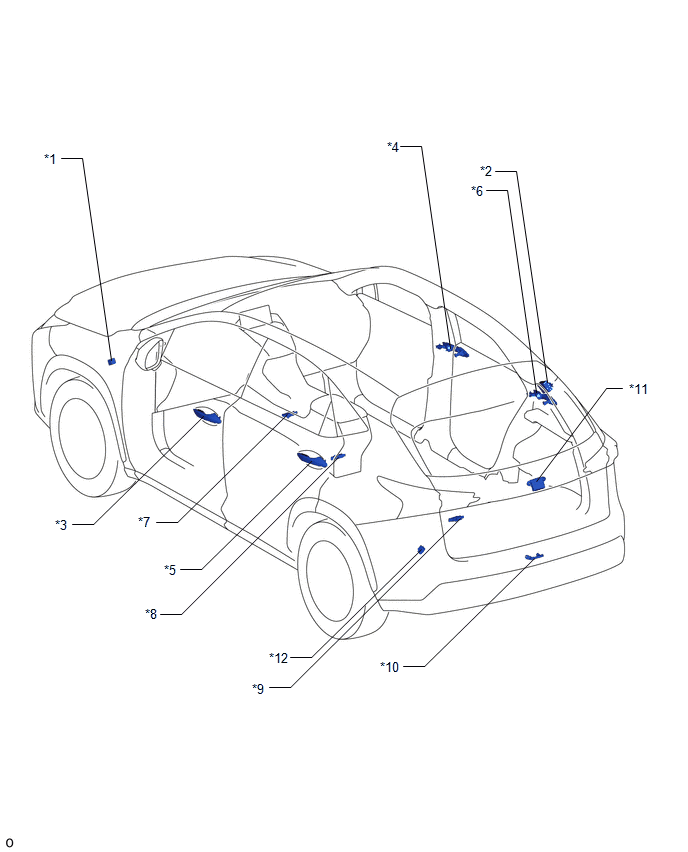 *1

*4

*2

*6

*11

*3

*7

*5

*8

*12

*9

*10

o