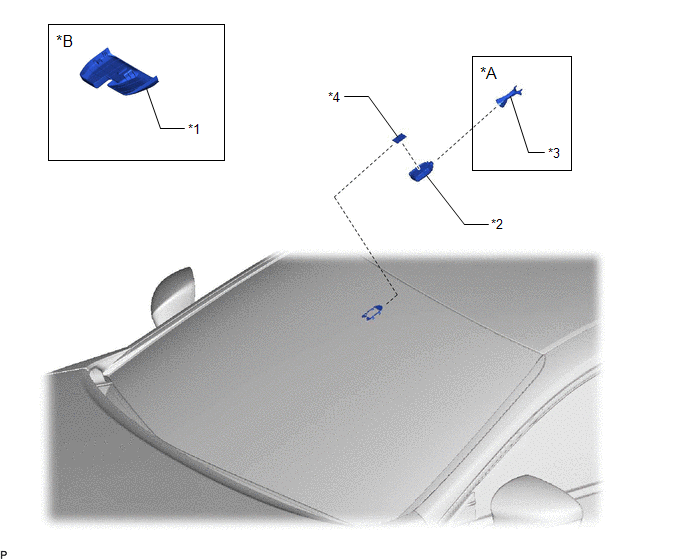 *B

*1

*4

*A

*3

*2

P