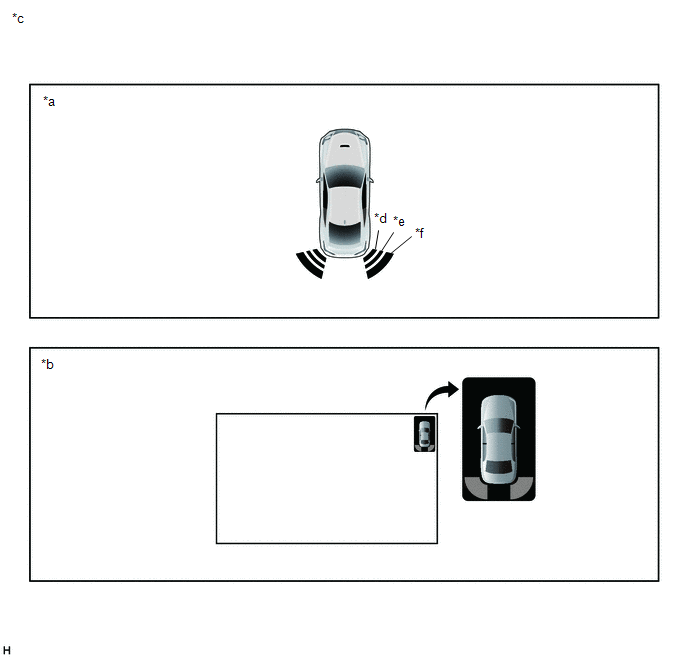 *c

*a

*d *e *f

*b

H