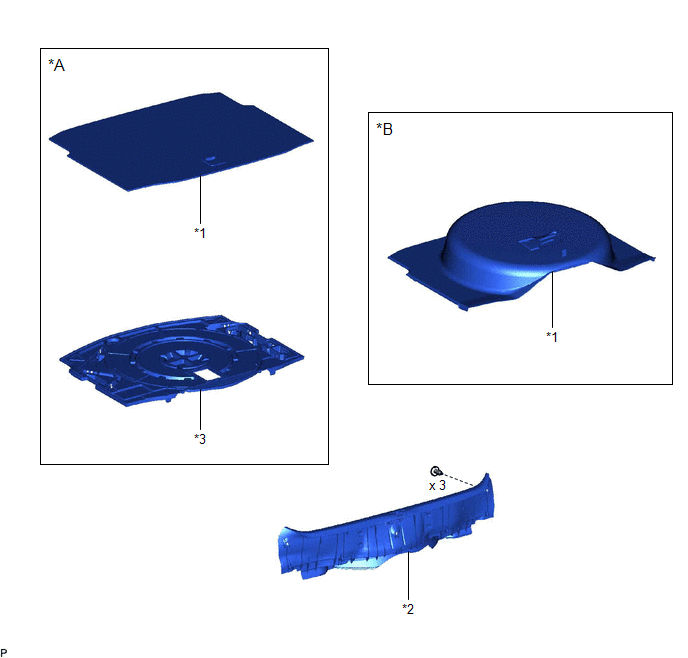 *A

*1

*3

*B

*1

x 3

*2

P