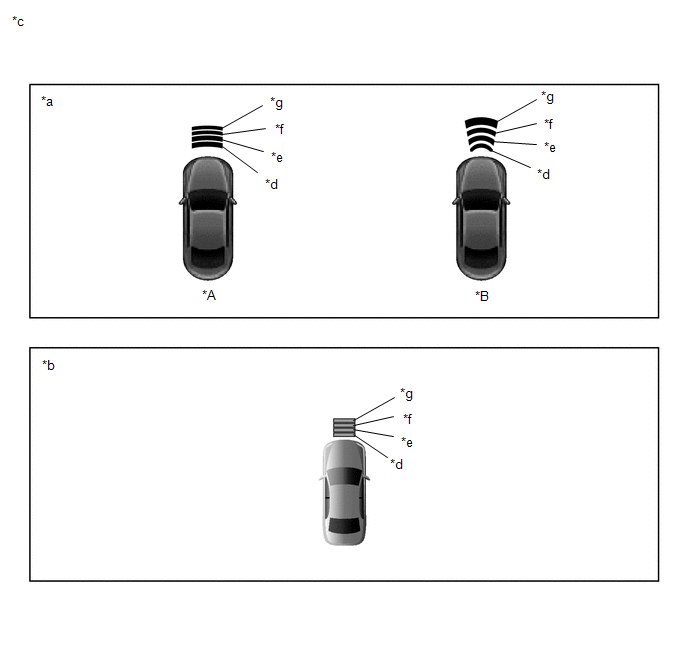 *c

*a

*g
*f
*e
*d

*A

*g
*f
*e
*d

*B

*b

*g
*f
*e
*d