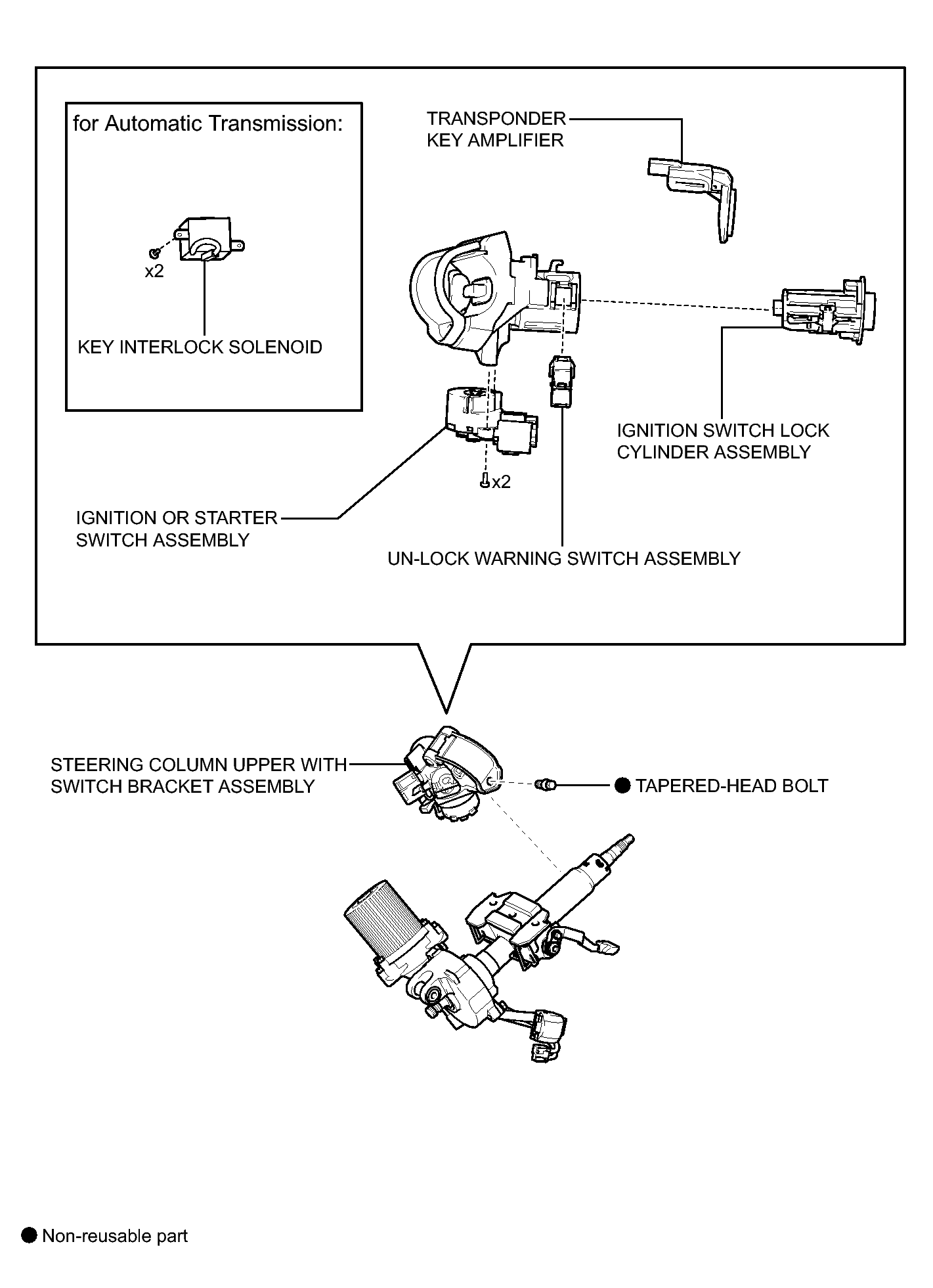 for Automatic Transmission:

x2

KEY INTERLOCK SOLENOID

TRANSPONDER KEY AMPLIFIER

IGNITION SWITCH LOCK CYLINDER ASSEMBLY

x2

IGNITION OR STARTER SWITCH ASSEMBLY

UN-LOCK WARNING SWITCH ASSEMBLY

STEERING COLUMN UPPER WITH SWITCH BRACKET ASSEMBLY

● TAPERED-HEAD BOLT

● Non-reusable part