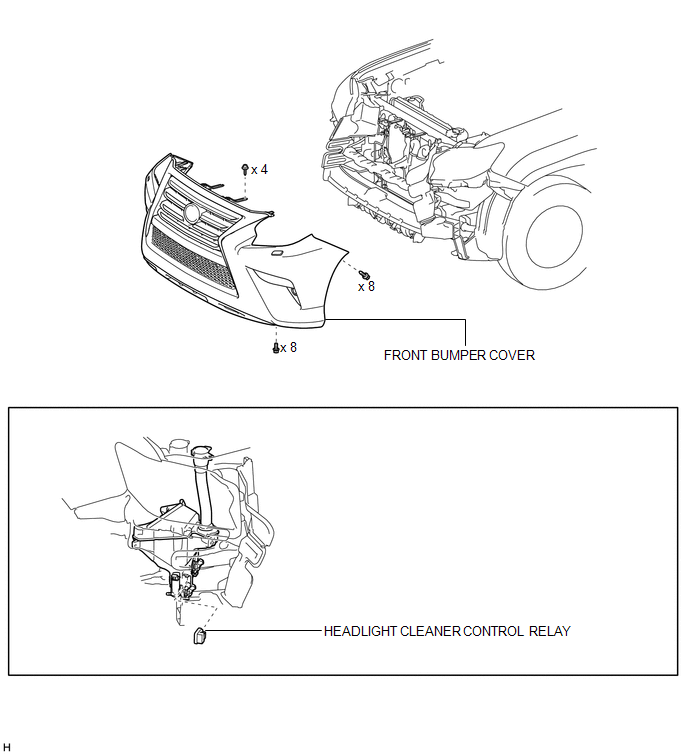 x 4

x 8

x 8

FRONT BUMPER COVER

HEADLIGHT CLEANER CONTROL RELAY

H