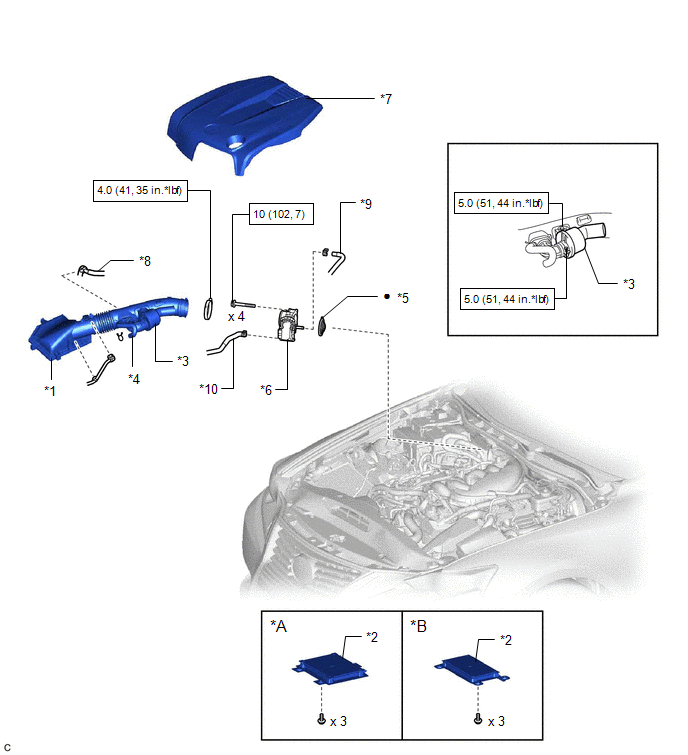 *7

4.0 (41, 35 in.*lbf)

10 (102, 7)

*9

*8

x 4

● *5

*1

*4

*3

*10

*6

5.0 (51, 44 in.*lbf)

*3

5.0 (51, 44 in.*lbf)

*A

*2

x 3

*B

*2

x 3

C