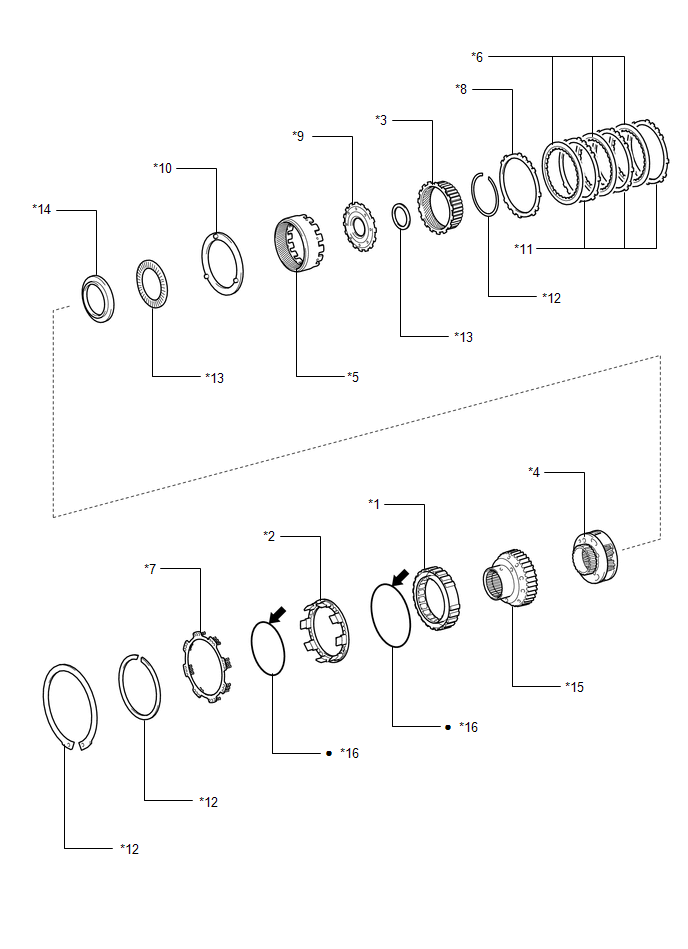 *6
*8
*3
*9
*10
*14
*11
*12
*13
*13
*5
*4
*1
*2
*7
*15
● *16
● *16
*12
*12