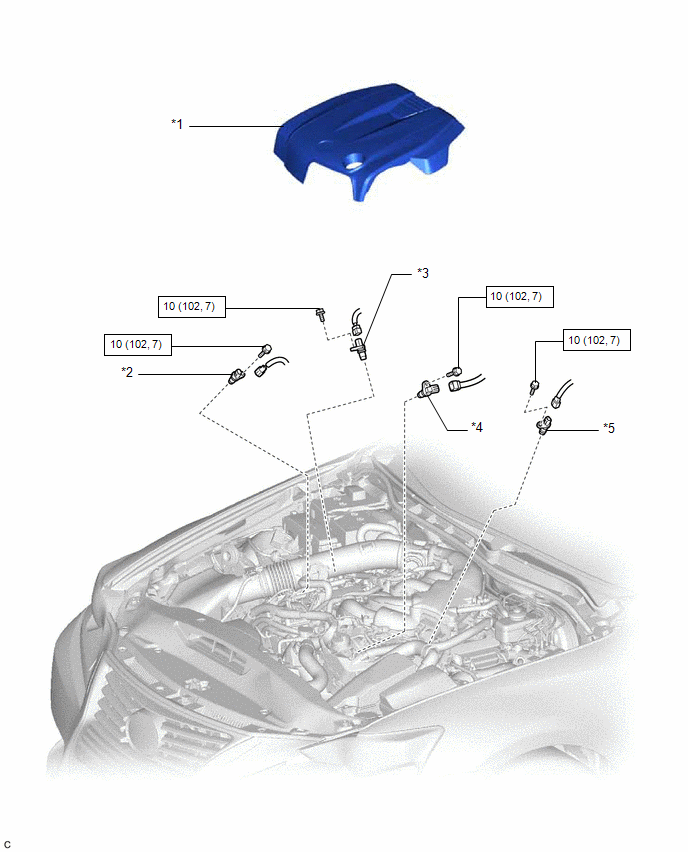 *1

*3

10 (102, 7)

10 (102, 7)

10 (102, 7)

10 (102, 7)

*2

*4

*5

C