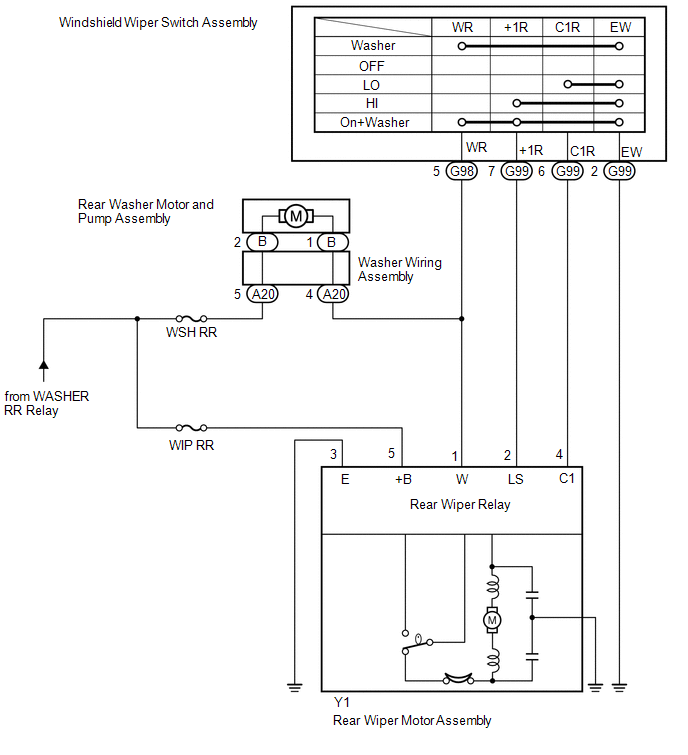 Windshield Wiper Switch Assembly

| | WR | +1R | C1R | EW |
|---|---|---|---|---|
| Washer | | | | |
| OFF | | | | |
| LO | | | | |
| HI | | | | |
| On+Washer | | | | |

WR
+1R
C1R
EW
5 G98
7 G99
6 G99
2 G99

Rear Washer Motor and Pump Assembly

M

2 B
1 B

Washer Wiring Assembly

5 A20
4 A20

WSH RR

from WASHER RR Relay

WIP RR

3
5
1
2
4

E
+B
W
LS
C1

Rear Wiper Relay

M

Y1
Rear Wiper Motor Assembly