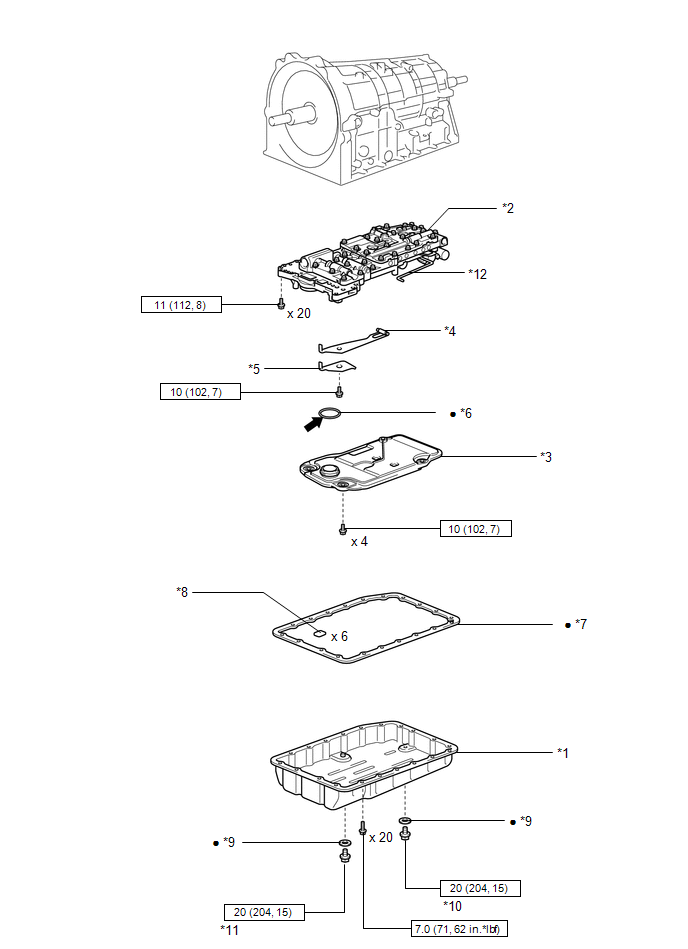 *2

*12

11 (112, 8)

x 20

*4

*5

10 (102, 7)

● *6

*3

10 (102, 7)

x 4

*8

x 6

● *7

*1

● *9

● *9

x 20

20 (204, 15)

*10

20 (204, 15)

*11

7.0 (71, 62 in.*lbf)