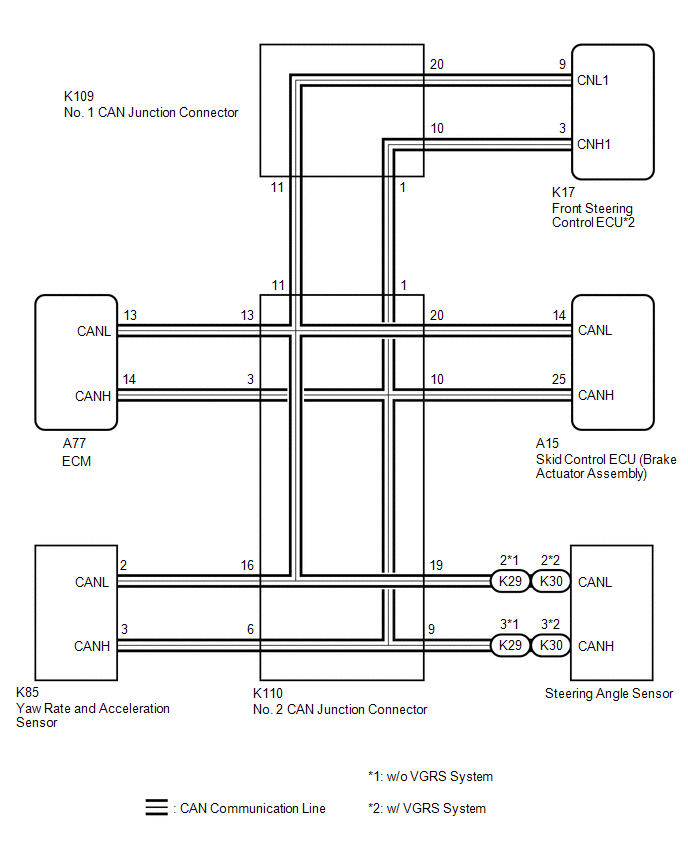 K109
No. 1 CAN Junction Connector

20

9

CNL1

10

3

CNH1

11

1

K17
Front Steering Control ECU*2

11

1

CANL

13

13

20

14

CANL

CANH

14

3

10

25

CANH

A77
ECM

A15
Skid Control ECU (Brake Actuator Assembly)

CANL

2

16

19

2*1

2*2

K29

K30

CANL

CANH

3

6

9

3*1

3*2

K29

K30

CANH

K85
Yaw Rate and Acceleration Sensor

K110
No. 2 CAN Junction Connector

Steering Angle Sensor

*1: w/o VGRS System

: CAN Communication Line

*2: w/ VGRS System