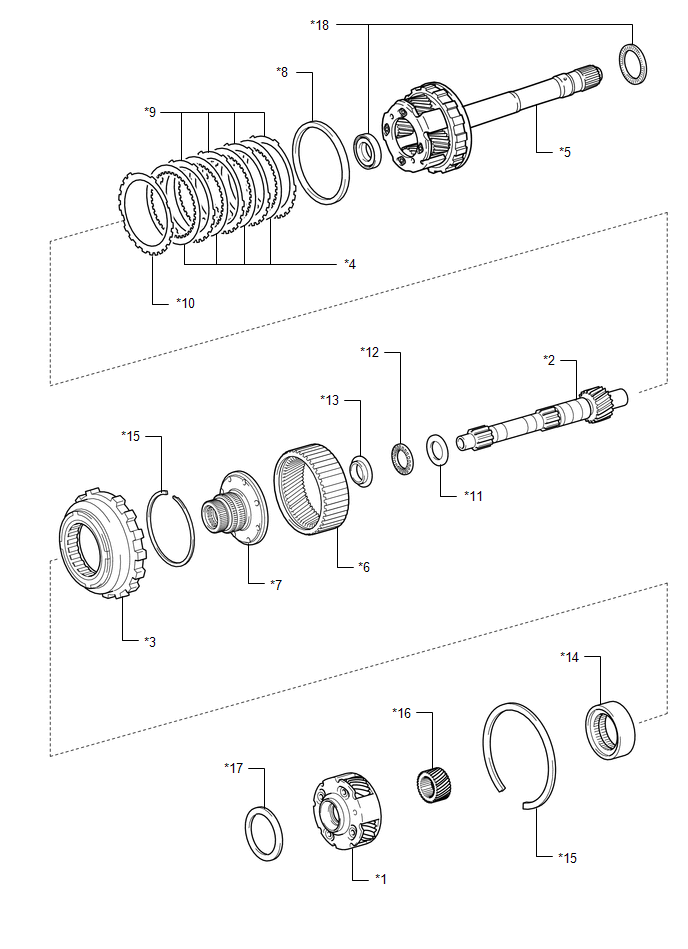 *18
*8
*9
*5
*4
*10
*12
*2
*13
*15
*11
*7
*6
*3
*14
*16
*17
*15
*1