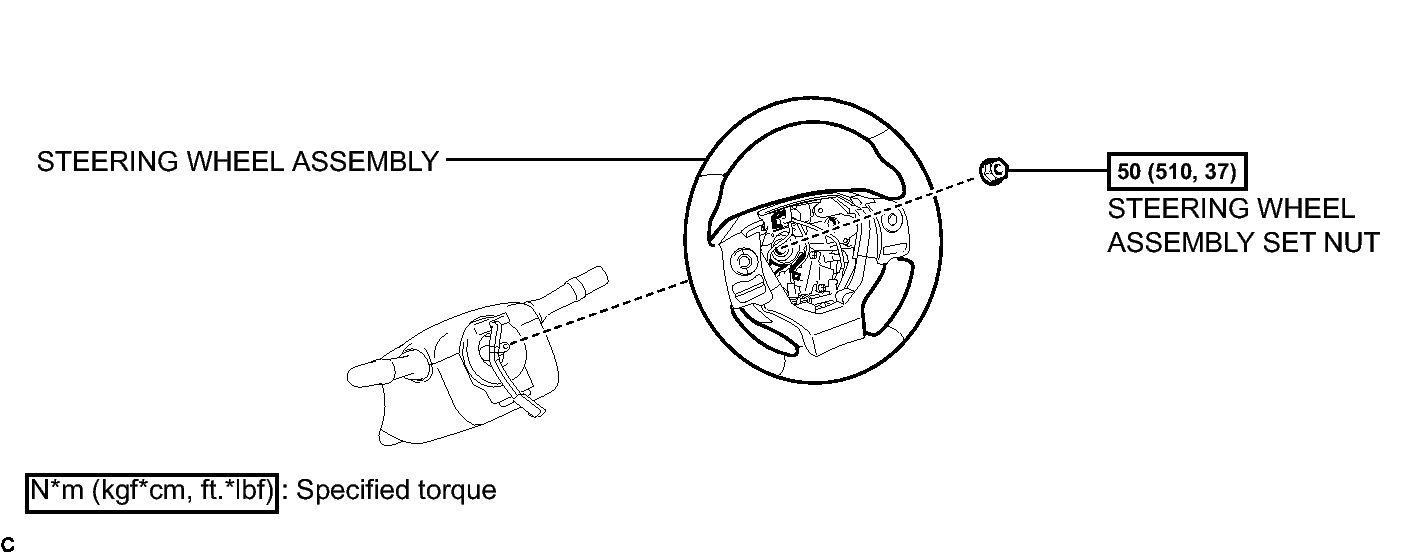 STEERING WHEEL ASSEMBLY

50 (510, 37)

STEERING WHEEL ASSEMBLY SET NUT

N*m (kgf*cm, ft.*lbf) : Specified torque

C