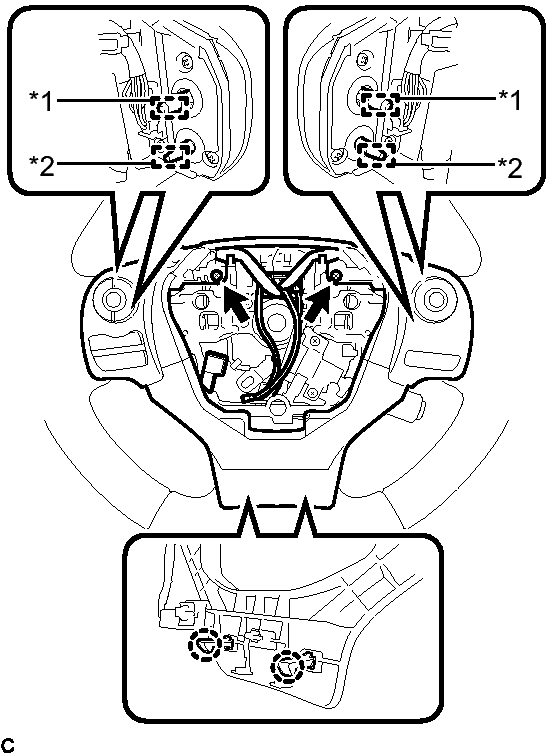 *1
*2
*1
*2
C