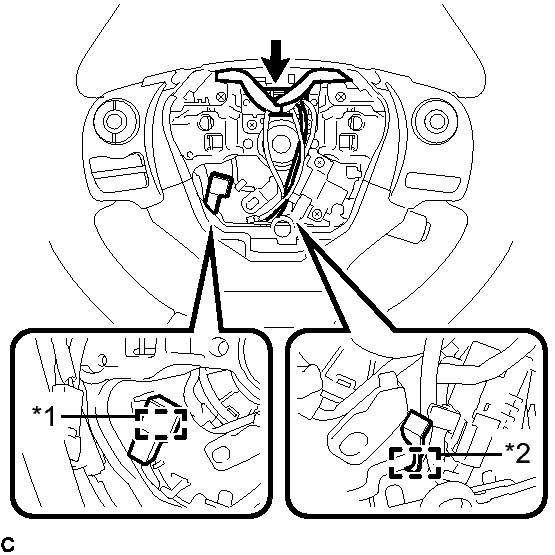 *1

*2

C