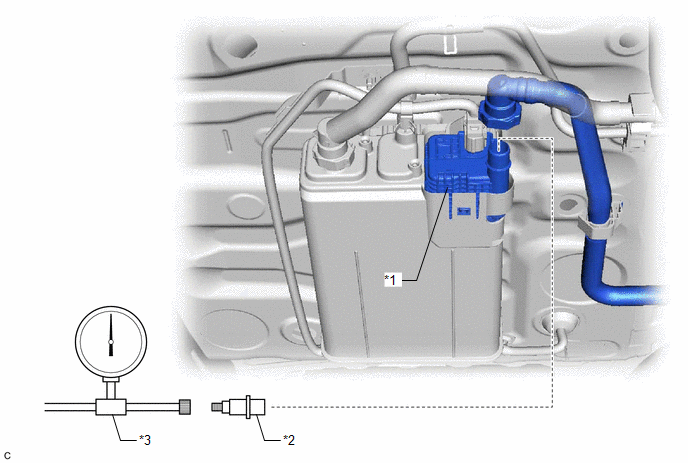 *1

*3

*2

C