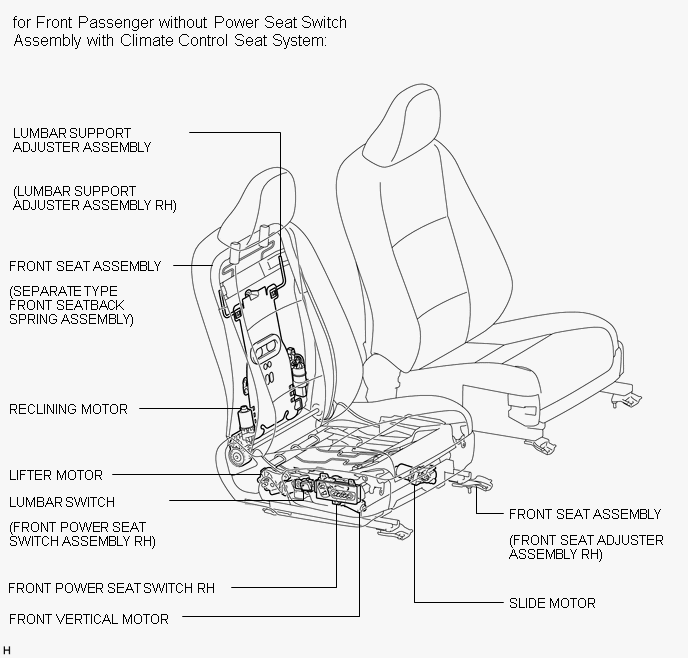 for Front Passenger without Power Seat Switch Assembly with Climate Control Seat System:

LUMBAR SUPPORT ADJUSTER ASSEMBLY

(LUMBAR SUPPORT ADJUSTER ASSEMBLY RH)

FRONT SEAT ASSEMBLY

(SEPARATE TYPE FRONT SEATBACK SPRING ASSEMBLY)

RECLINING MOTOR

LIFTER MOTOR

LUMBAR SWITCH

(FRONT POWER SEAT SWITCH ASSEMBLY RH)

FRONT POWER SEAT SWITCH RH

FRONT VERTICAL MOTOR

FRONT SEAT ASSEMBLY

(FRONT SEAT ADJUSTER ASSEMBLY RH)

SLIDE MOTOR

H