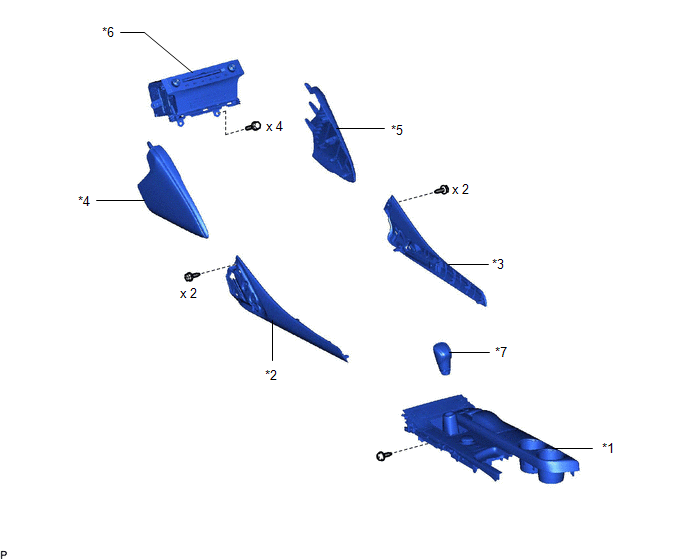 *6

x 4

*5

*4

x 2

*3

x 2

*2

*7

*1

P