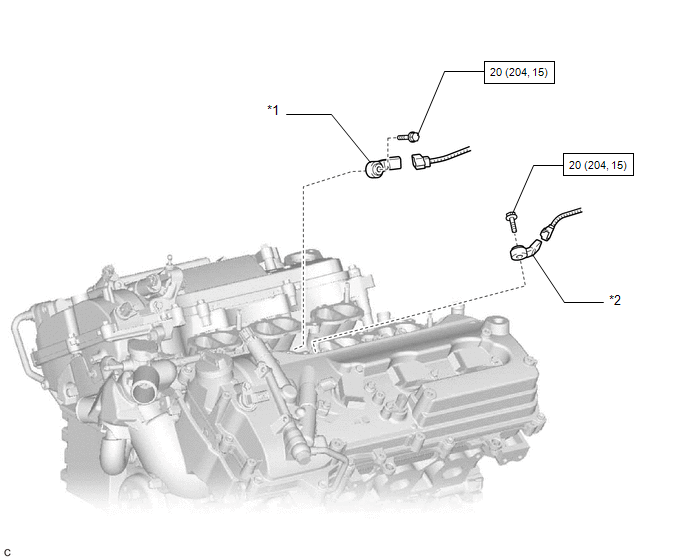 20 (204, 15)

*1

20 (204, 15)

*2

C