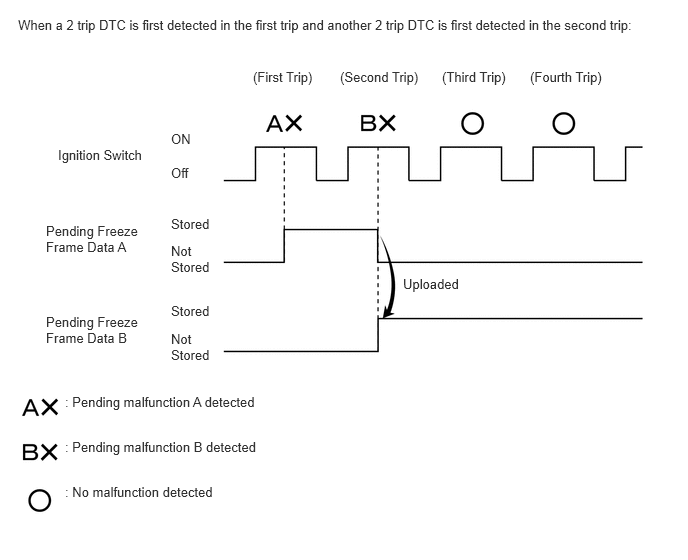 When a 2 trip DTC is first detected in the first trip and another 2 trip DTC is first detected in the second trip:

(First Trip) (Second Trip) (Third Trip) (Fourth Trip)

AX BX O O

Ignition Switch

ON

Off

Pending Freeze Frame Data A

Stored

Not Stored

Uploaded

Pending Freeze Frame Data B

Stored

Not Stored

AX : Pending malfunction A detected

BX : Pending malfunction B detected

O : No malfunction detected