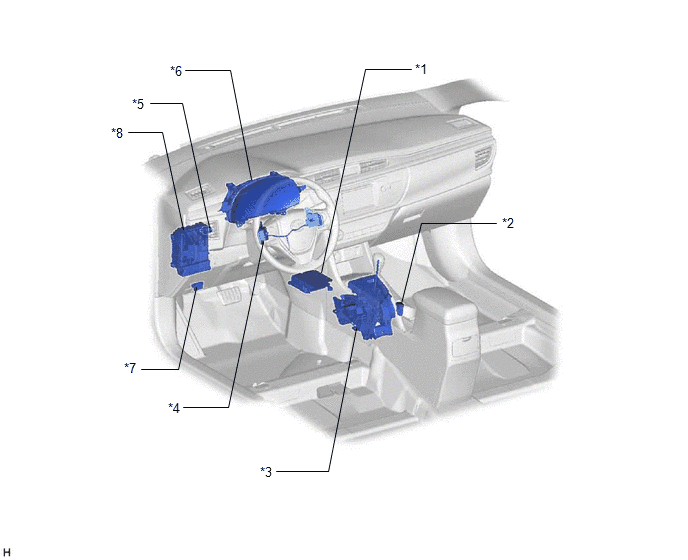 *6
*1
*5
*8
*2
*7
*4
*3
H