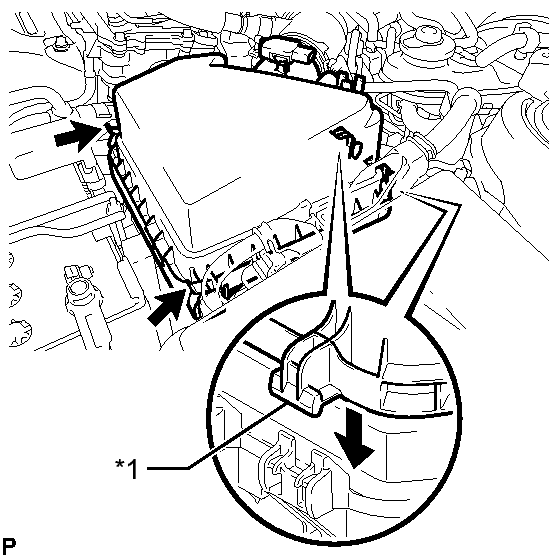 *1

P