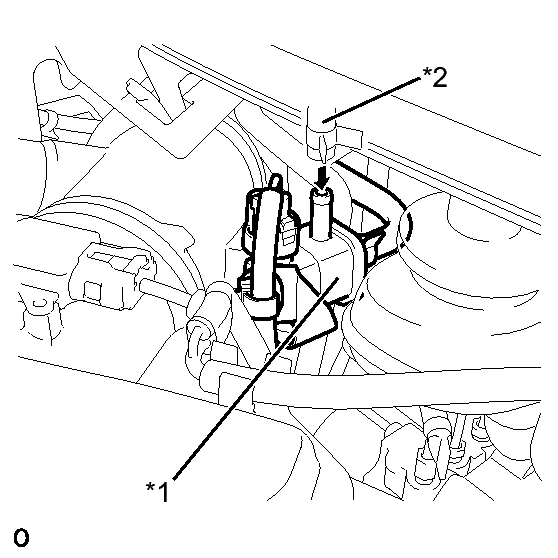 *2

*1

o