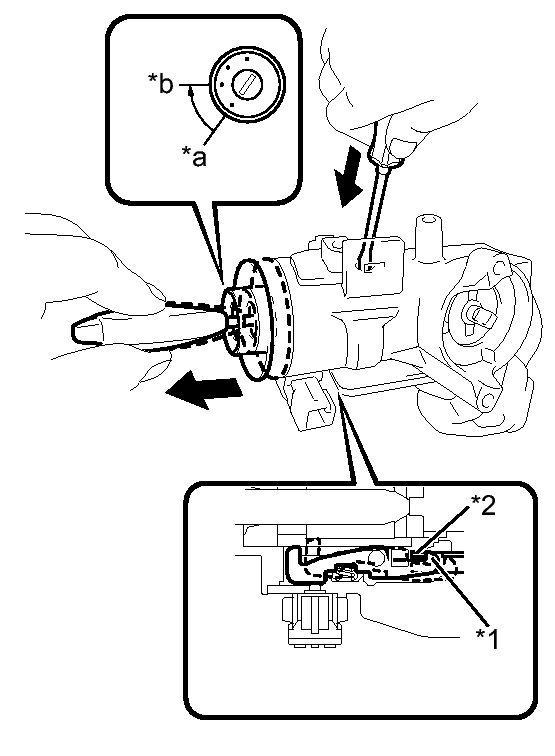 *b
*a
*2
*1