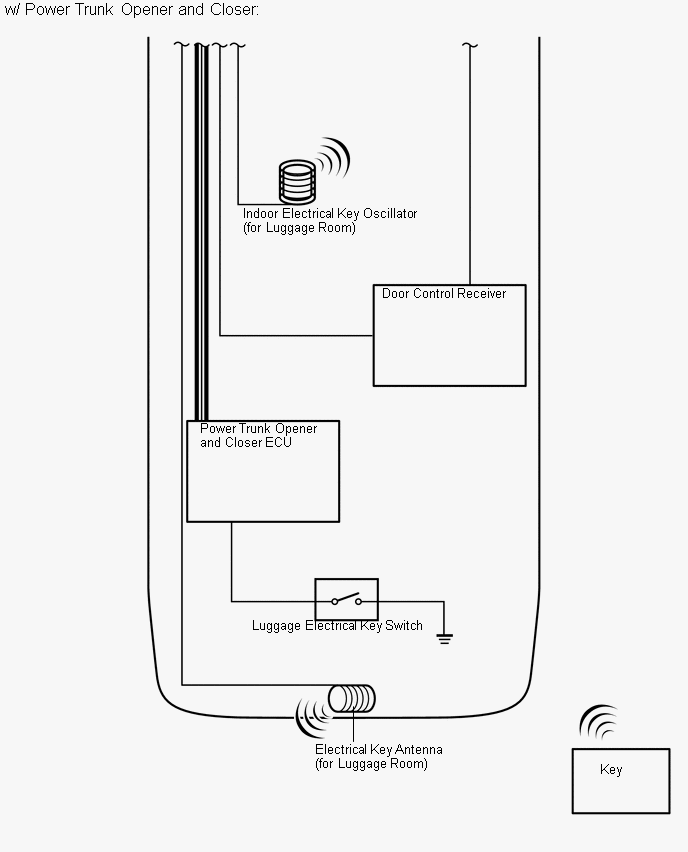 w/ Power Trunk Opener and Closer:

Indoor Electrical Key Oscillator (for Luggage Room)

Door Control Receiver

Power Trunk Opener and Closer ECU

Luggage Electrical Key Switch

Electrical Key Antenna (for Luggage Room)

Key