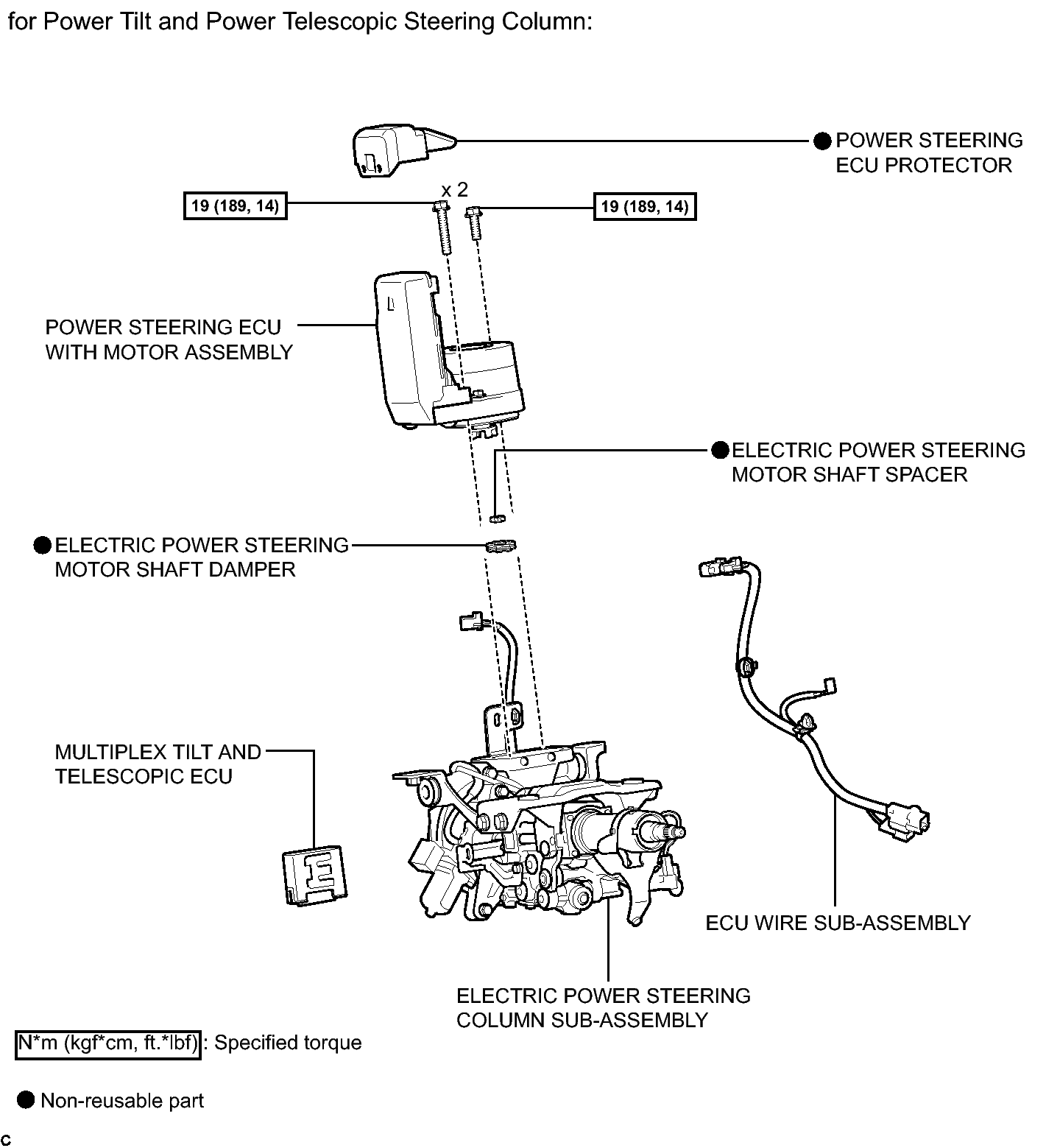 for Power Tilt and Power Telescopic Steering Column:

● POWER STEERING ECU PROTECTOR

x 2

19 (189, 14)

19 (189, 14)

POWER STEERING ECU WITH MOTOR ASSEMBLY

● ELECTRIC POWER STEERING MOTOR SHAFT SPACER

● ELECTRIC POWER STEERING MOTOR SHAFT DAMPER

MULTIPLEX TILT AND TELESCOPIC ECU

ECU WIRE SUB-ASSEMBLY

ELECTRIC POWER STEERING COLUMN SUB-ASSEMBLY

N*m (kgf*cm, ft.*lbf) : Specified torque

● Non-reusable part

C