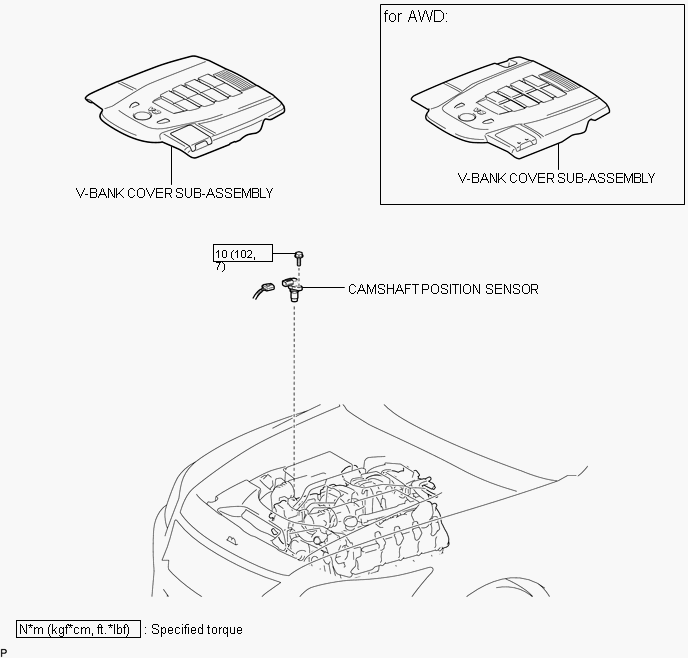 V-BANK COVER SUB-ASSEMBLY

for AWD:

V-BANK COVER SUB-ASSEMBLY

10 (102, 7)

CAMSHAFT POSITION SENSOR

N*m (kgf*cm, ft.*lbf) : Specified torque

P