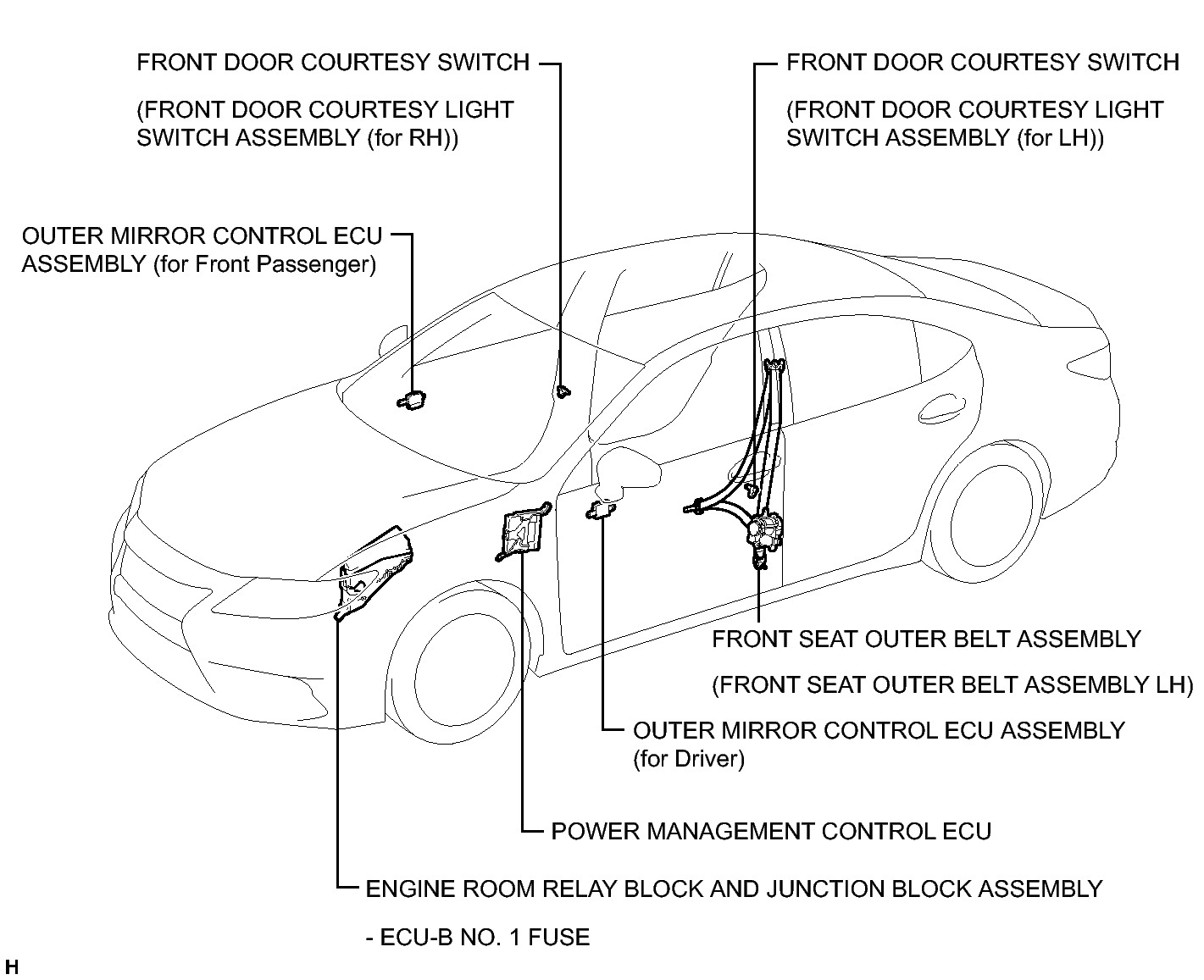 FRONT DOOR COURTESY SWITCH

(FRONT DOOR COURTESY LIGHT SWITCH ASSEMBLY (for RH))

FRONT DOOR COURTESY SWITCH

(FRONT DOOR COURTESY LIGHT SWITCH ASSEMBLY (for LH))

OUTER MIRROR CONTROL ECU ASSEMBLY (for Front Passenger)

FRONT SEAT OUTER BELT ASSEMBLY

(FRONT SEAT OUTER BELT ASSEMBLY LH)

OUTER MIRROR CONTROL ECU ASSEMBLY (for Driver)

POWER MANAGEMENT CONTROL ECU

ENGINE ROOM RELAY BLOCK AND JUNCTION BLOCK ASSEMBLY

- ECU-B NO. 1 FUSE

H