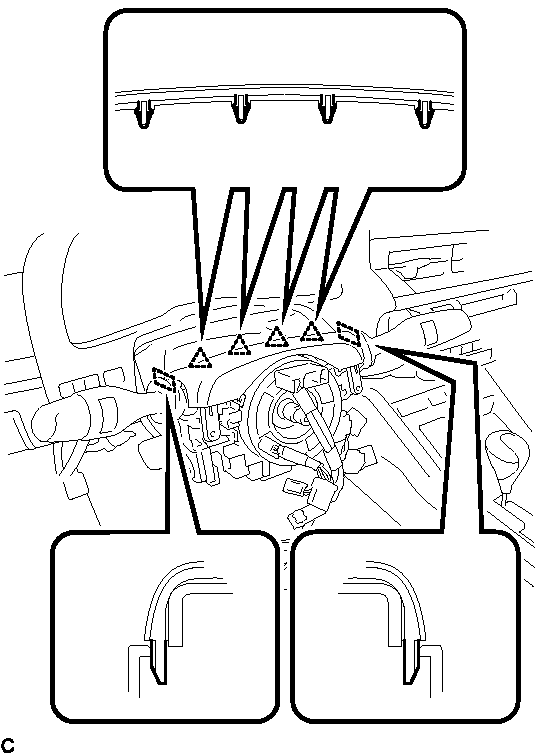 C