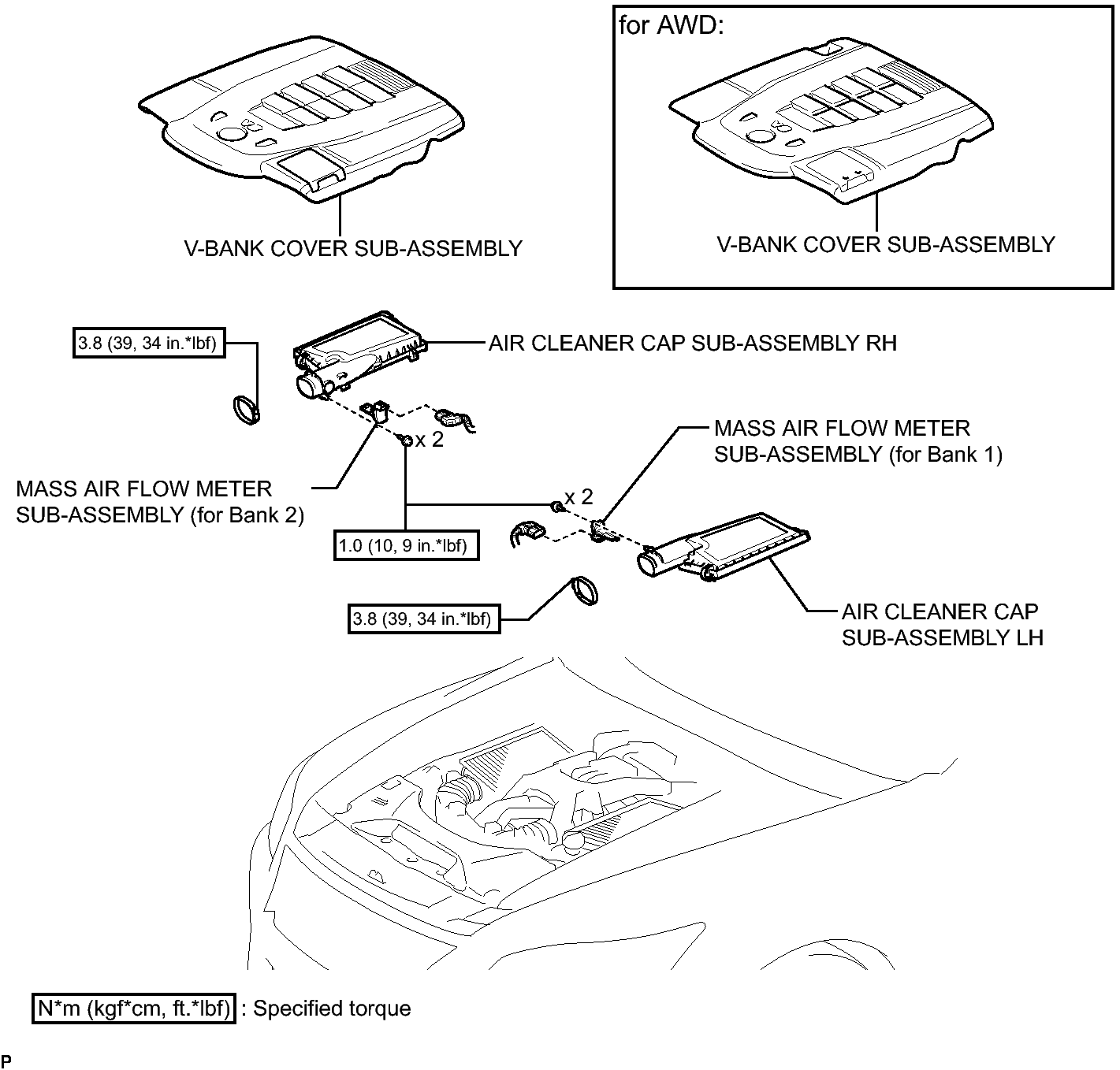 V-BANK COVER SUB-ASSEMBLY

for AWD:

V-BANK COVER SUB-ASSEMBLY

3.8 (39, 34 in.*lbf)

AIR CLEANER CAP SUB-ASSEMBLY RH

x 2

MASS AIR FLOW METER SUB-ASSEMBLY (for Bank 1)

MASS AIR FLOW METER SUB-ASSEMBLY (for Bank 2)

x 2

1.0 (10, 9 in.*lbf)

3.8 (39, 34 in.*lbf)

AIR CLEANER CAP SUB-ASSEMBLY LH

N*m (kgf*cm, ft.*lbf) : Specified torque

P