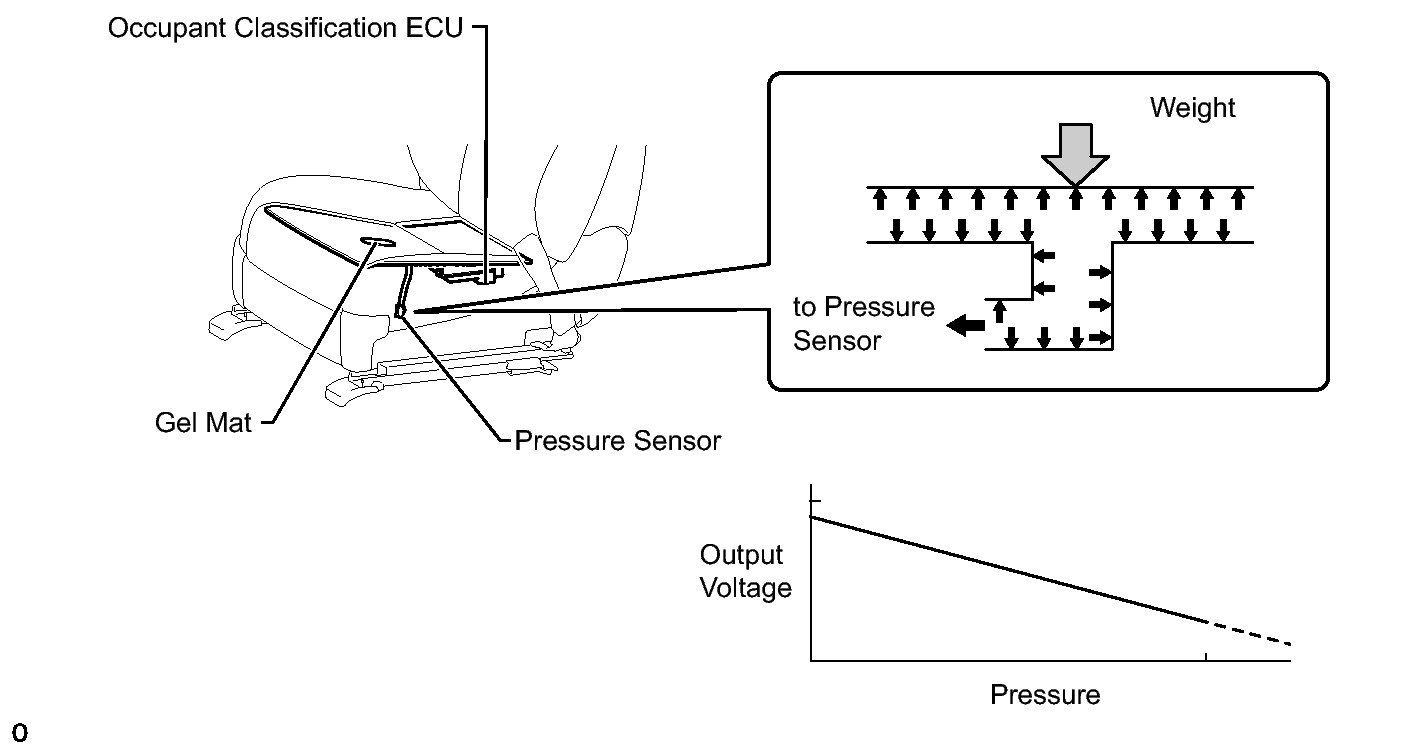 Occupant Classification ECU

Weight

to Pressure Sensor

Gel Mat

Pressure Sensor

Output Voltage

Pressure

o