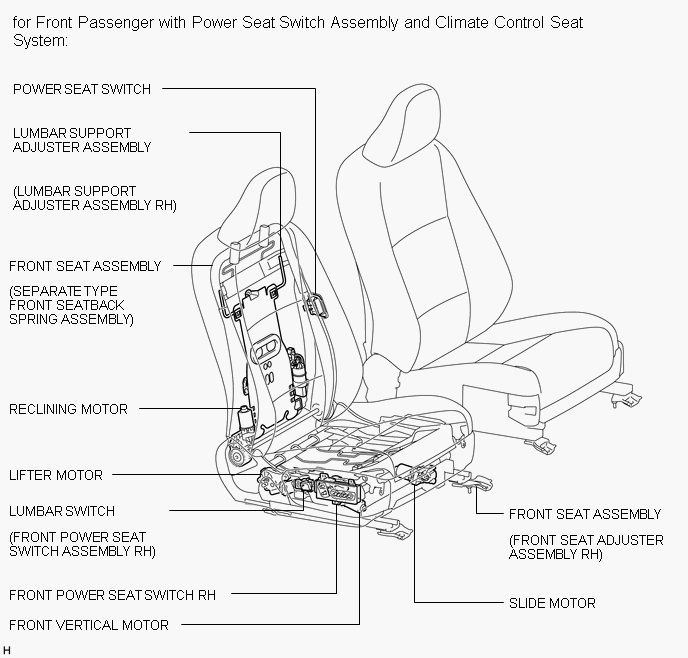 for Front Passenger with Power Seat Switch Assembly and Climate Control Seat System:

POWER SEAT SWITCH

LUMBAR SUPPORT ADJUSTER ASSEMBLY

(LUMBAR SUPPORT ADJUSTER ASSEMBLY RH)

FRONT SEAT ASSEMBLY

(SEPARATE TYPE FRONT SEATBACK SPRING ASSEMBLY)

RECLINING MOTOR

LIFTER MOTOR

LUMBAR SWITCH

(FRONT POWER SEAT SWITCH ASSEMBLY RH)

FRONT POWER SEAT SWITCH RH

FRONT VERTICAL MOTOR

FRONT SEAT ASSEMBLY

(FRONT SEAT ADJUSTER ASSEMBLY RH)

SLIDE MOTOR

H