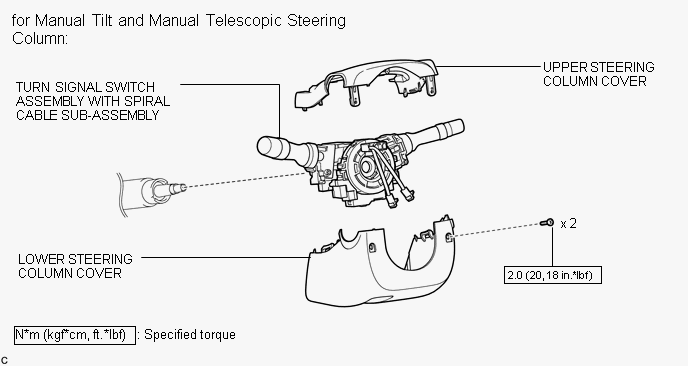 for Manual Tilt and Manual Telescopic Steering Column:

UPPER STEERING COLUMN COVER

TURN SIGNAL SWITCH ASSEMBLY WITH SPIRAL CABLE SUB-ASSEMBLY

x 2

LOWER STEERING COLUMN COVER

2.0 (20, 18 in.*lbf)

N*m (kgf*cm, ft.*lbf) : Specified torque

C