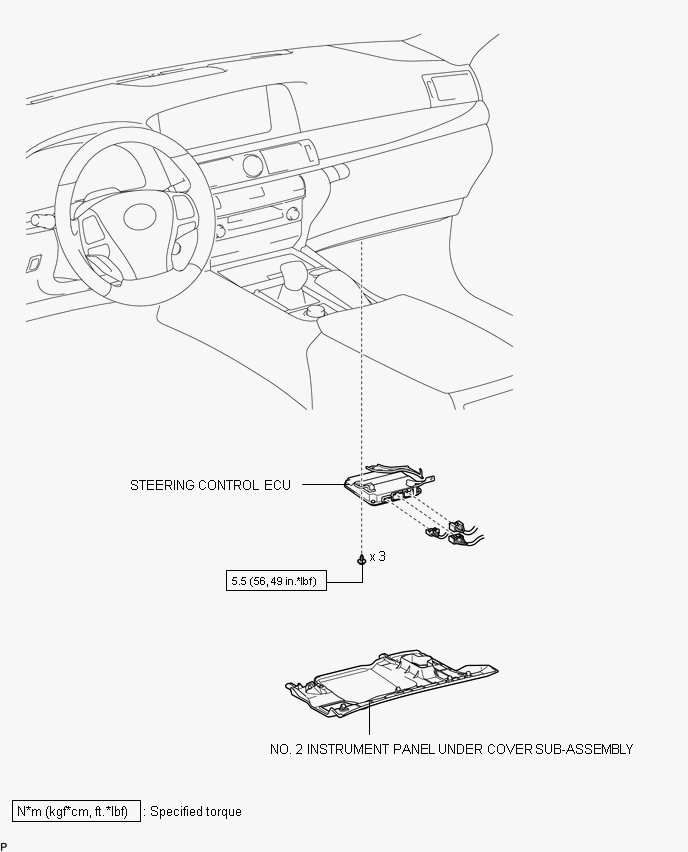 STEERING CONTROL ECU

x 3

5.5 (56, 49 in.*lbf)

NO. 2 INSTRUMENT PANEL UNDER COVER SUB-ASSEMBLY

N*m (kgf*cm, ft.*lbf) : Specified torque

P