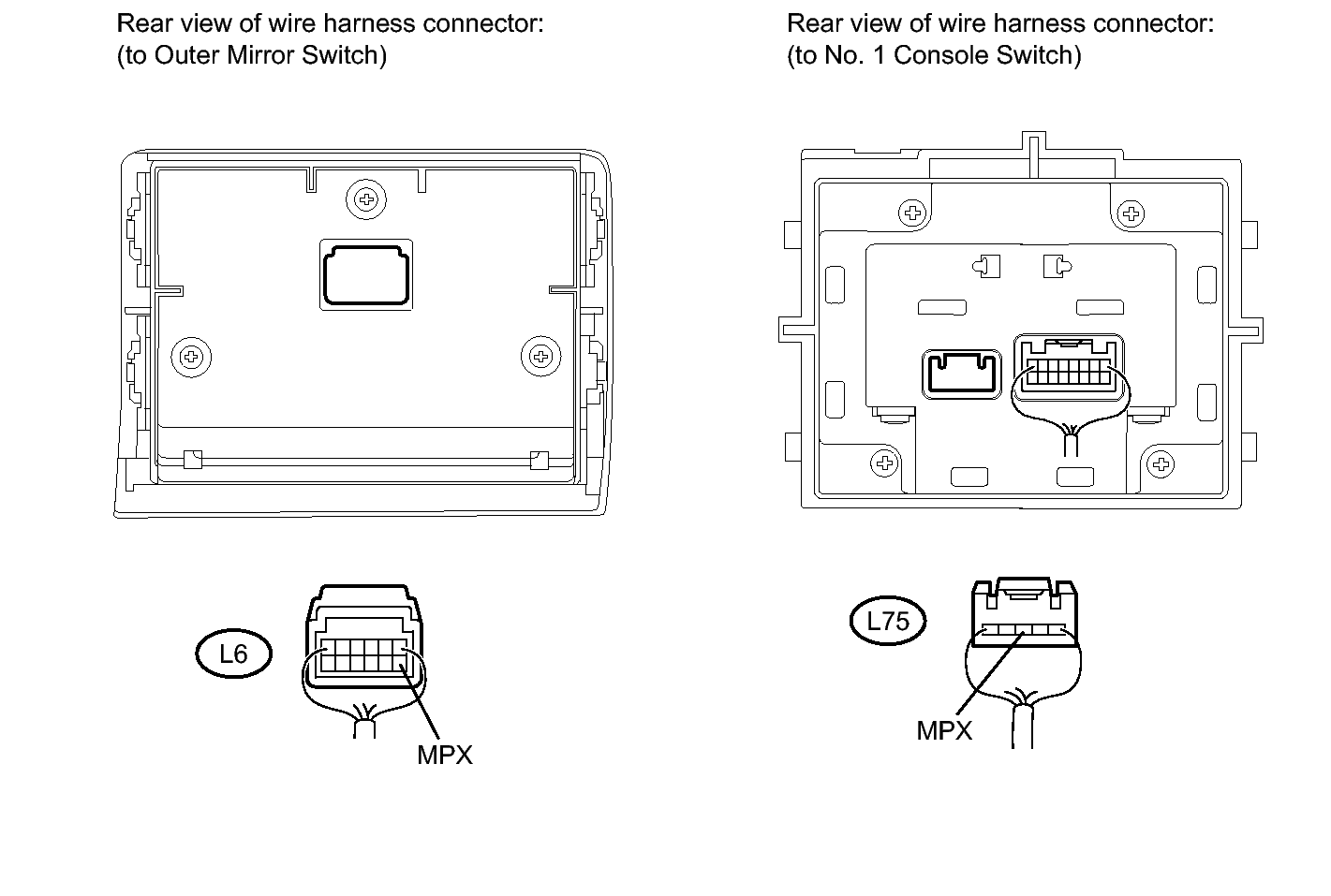 Rear view of wire harness connector:
(to Outer Mirror Switch)

L6

MPX

Rear view of wire harness connector:
(to No. 1 Console Switch)

L75

MPX